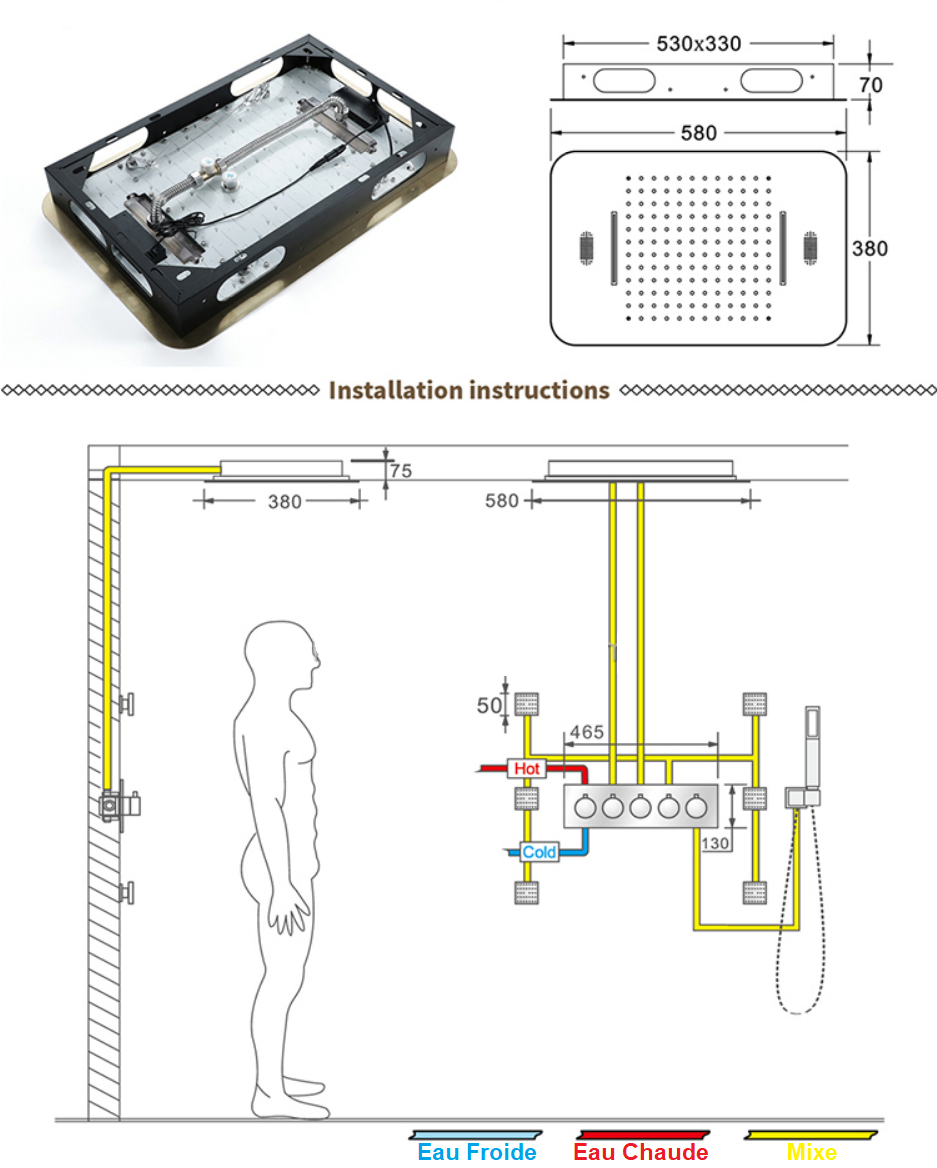 530x330
70
580
380

Installation instructions

75
380
580
50
465
Hot
Cold
130

Eau Froide
Eau Chaude
Mixe